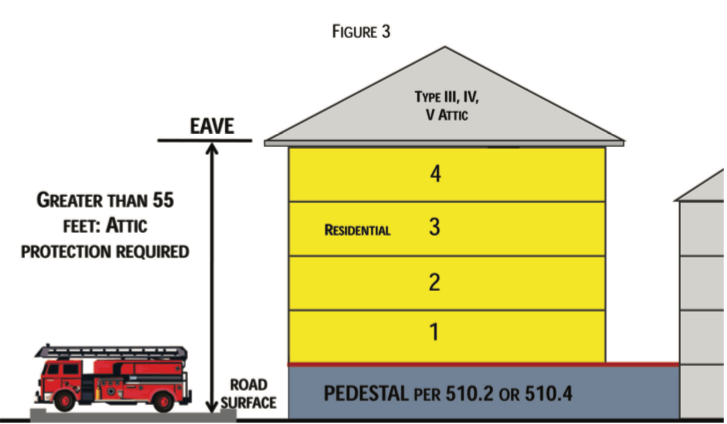 FIGURE 3

TYPE III, IV, V ATTIC

EAVE

GREATER THAN 55 FEET: ATTIC PROTECTION REQUIRED

4

RESIDENTIAL 3

2

1

ROAD SURFACE

PEDESTAL PER 510.2 OR 510.4